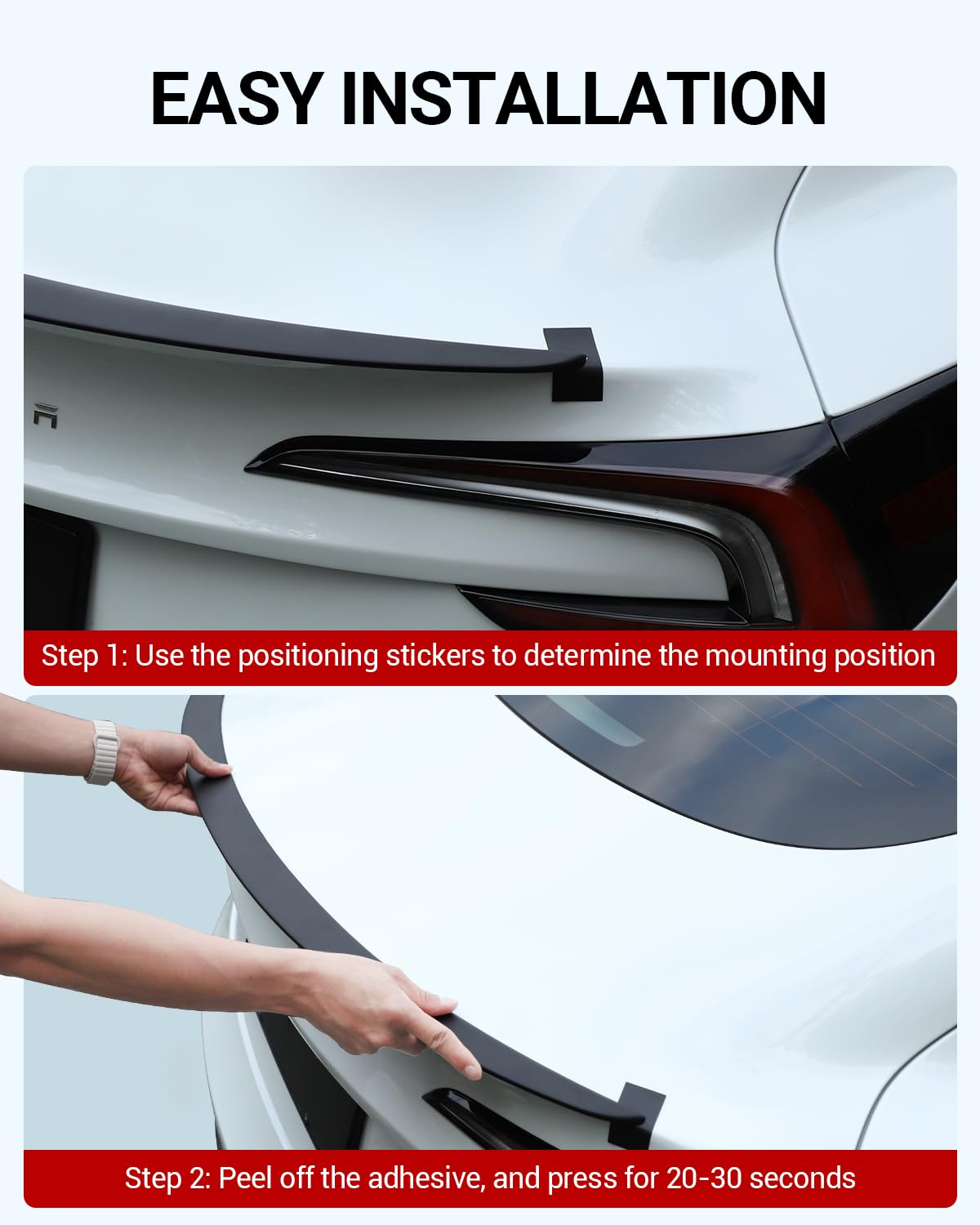 EASY INSTALLATION

Step 1: Use the positioning stickers to determine the mounting position

Step 2: Peel off the adhesive, and press for 20-30 seconds