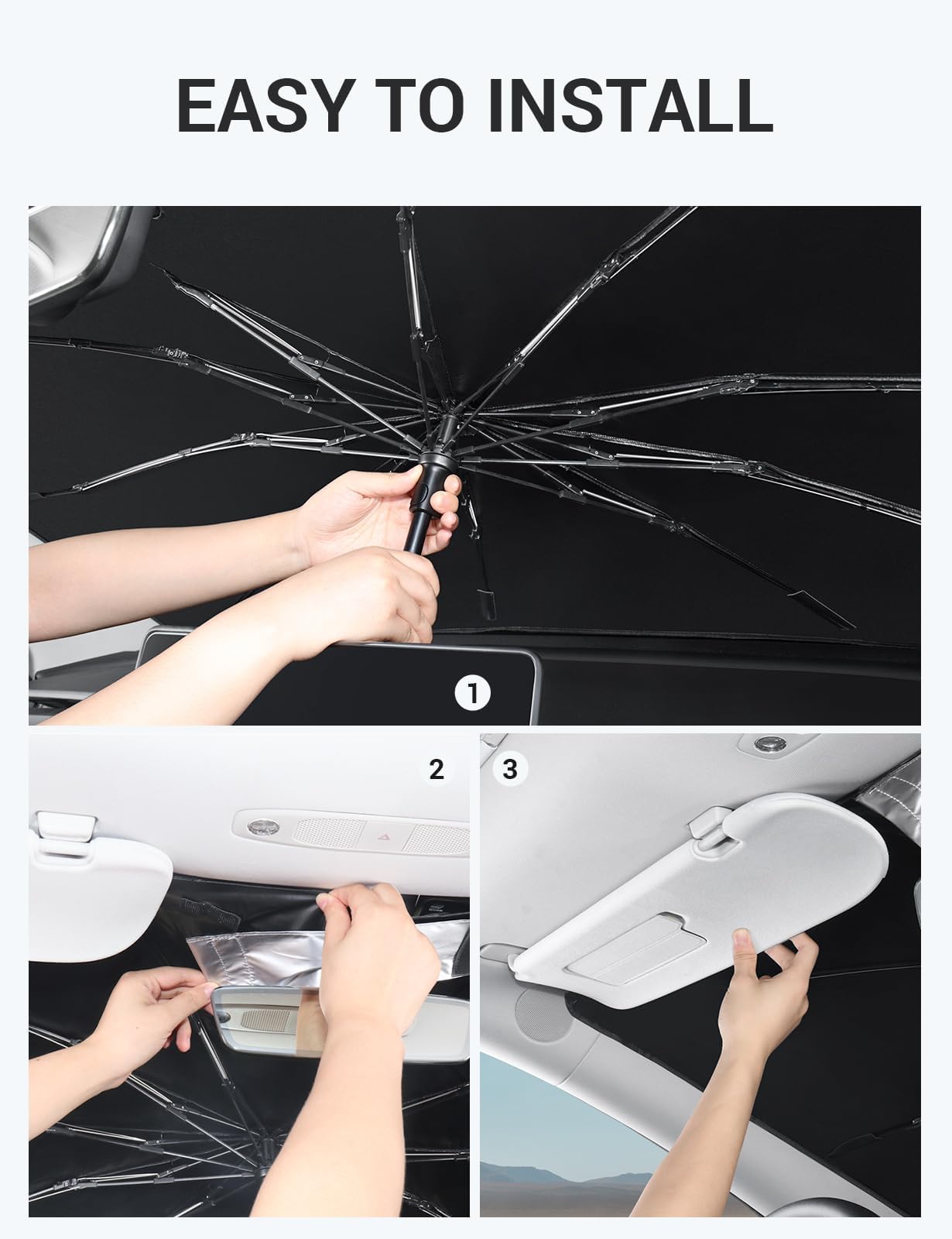 EASY TO INSTALL

1

2

3