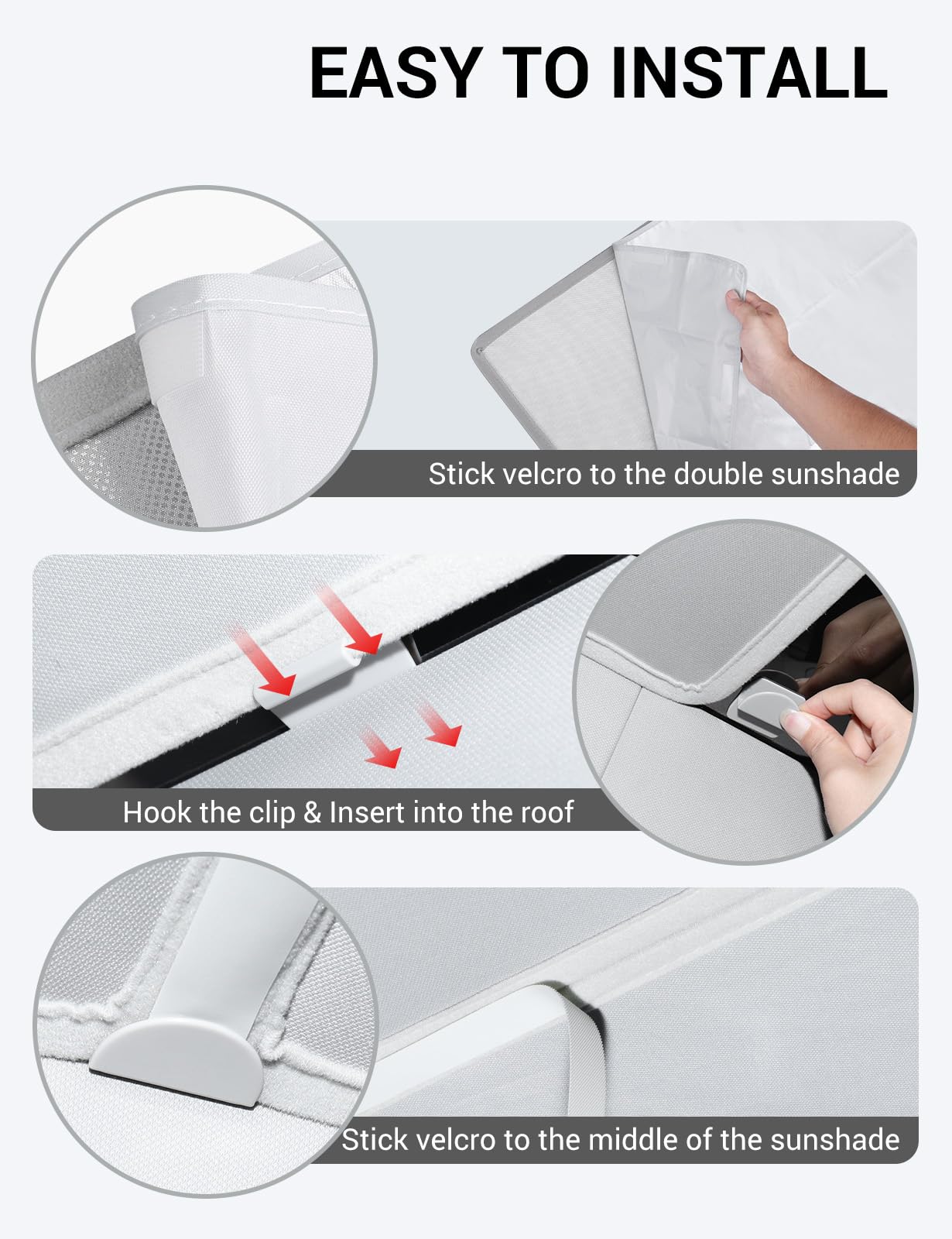 EASY TO INSTALL

Stick velcro to the double sunshade

Hook the clip & Insert into the roof

Stick velcro to the middle of the sunshade