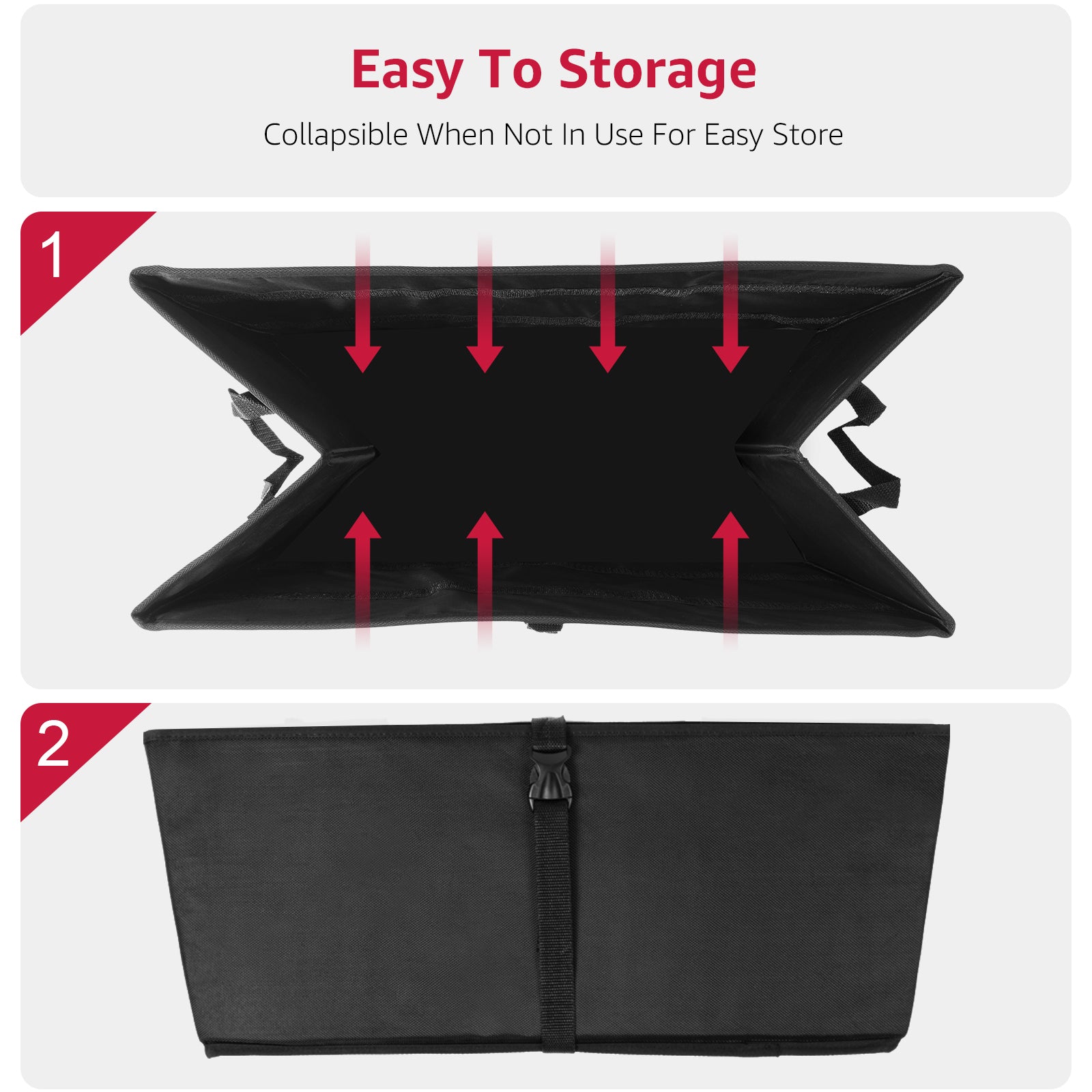 Easy To Storage

Collapsible When Not In Use For Easy Store

1

2