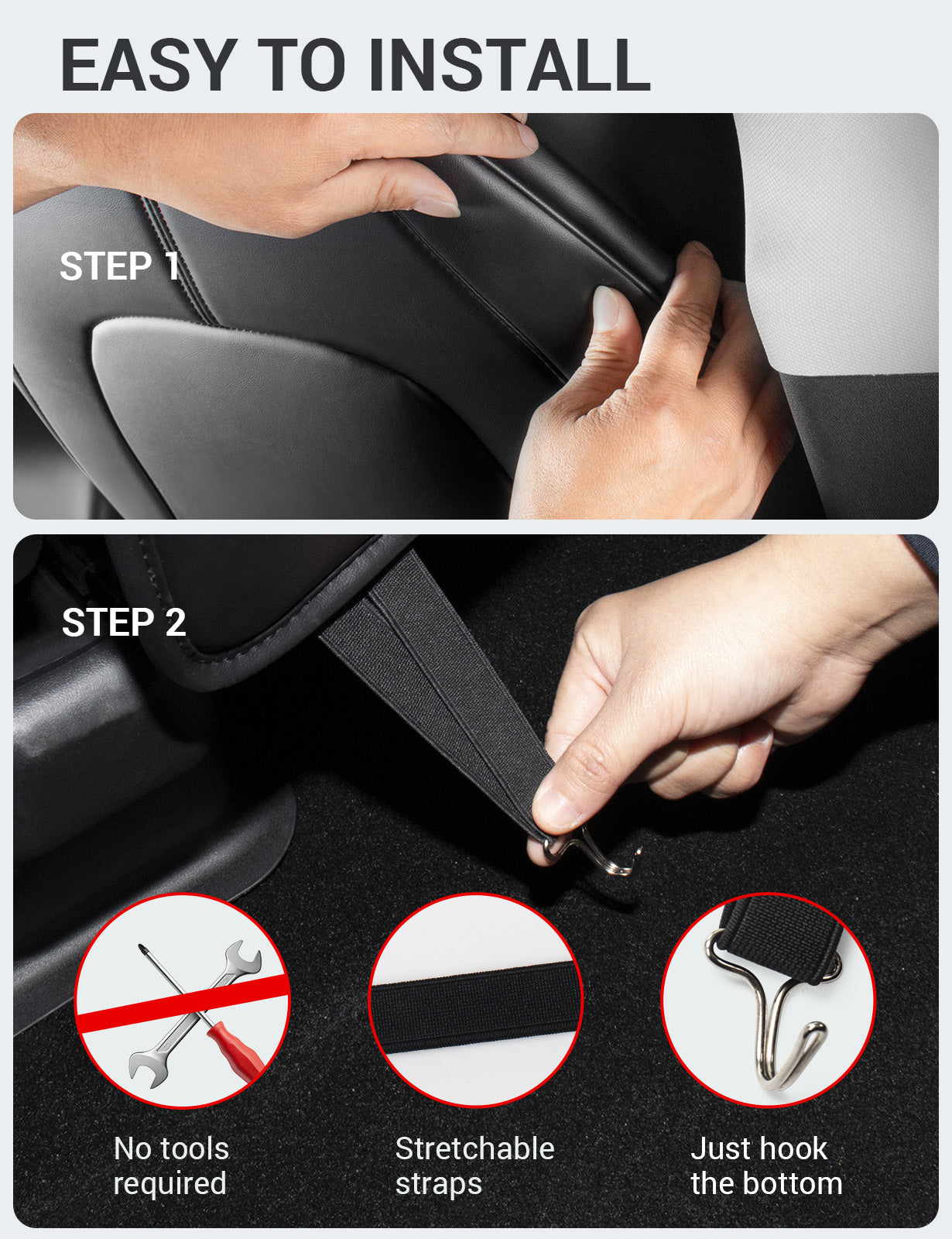 EASY TO INSTALL

STEP 1

STEP 2

No tools required

Stretchable straps

Just hook the bottom