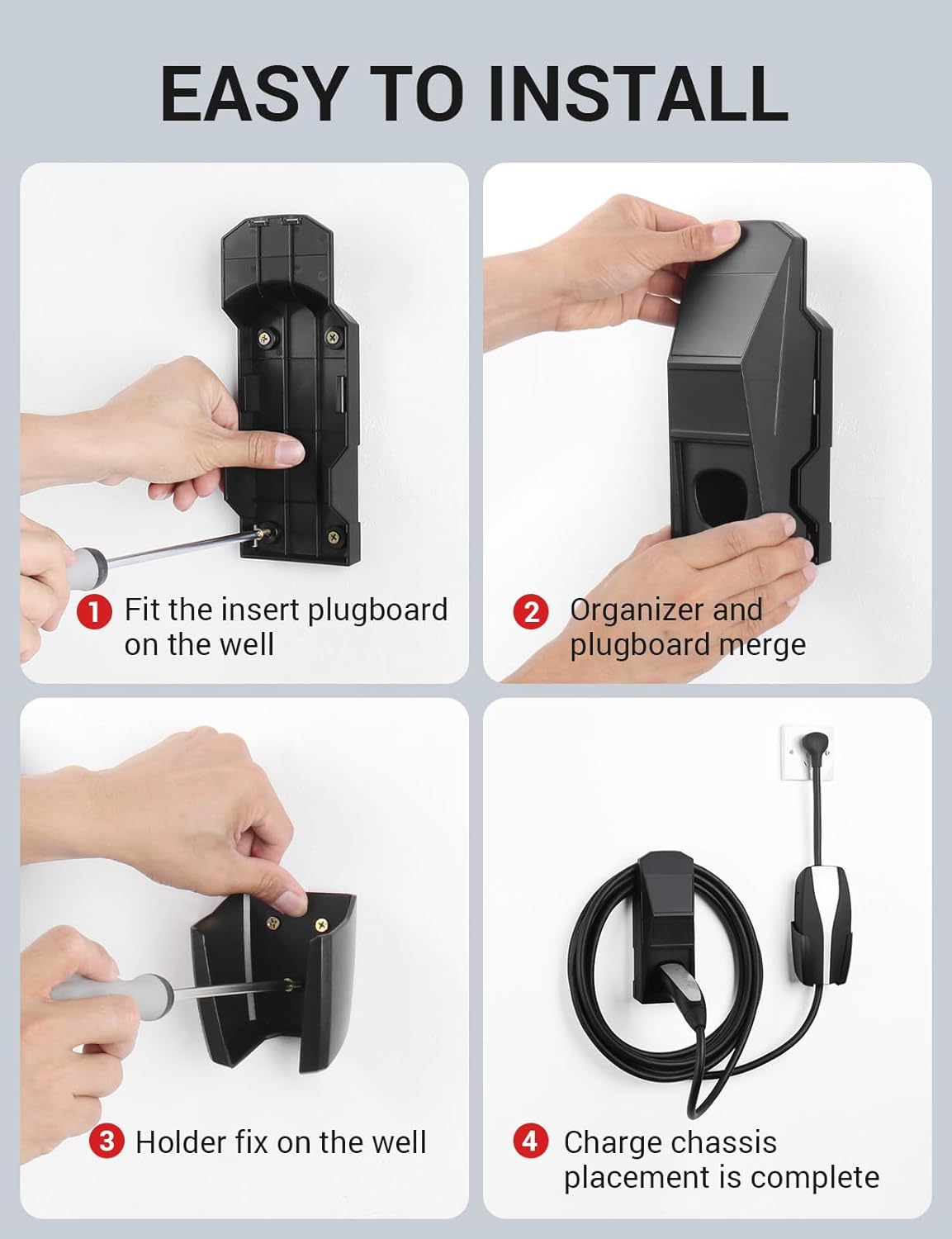 EASY TO INSTALL

1 Fit the insert plugboard on the well

2 Organizer and plugboard merge

3 Holder fix on the well

4 Charge chassis placement is complete