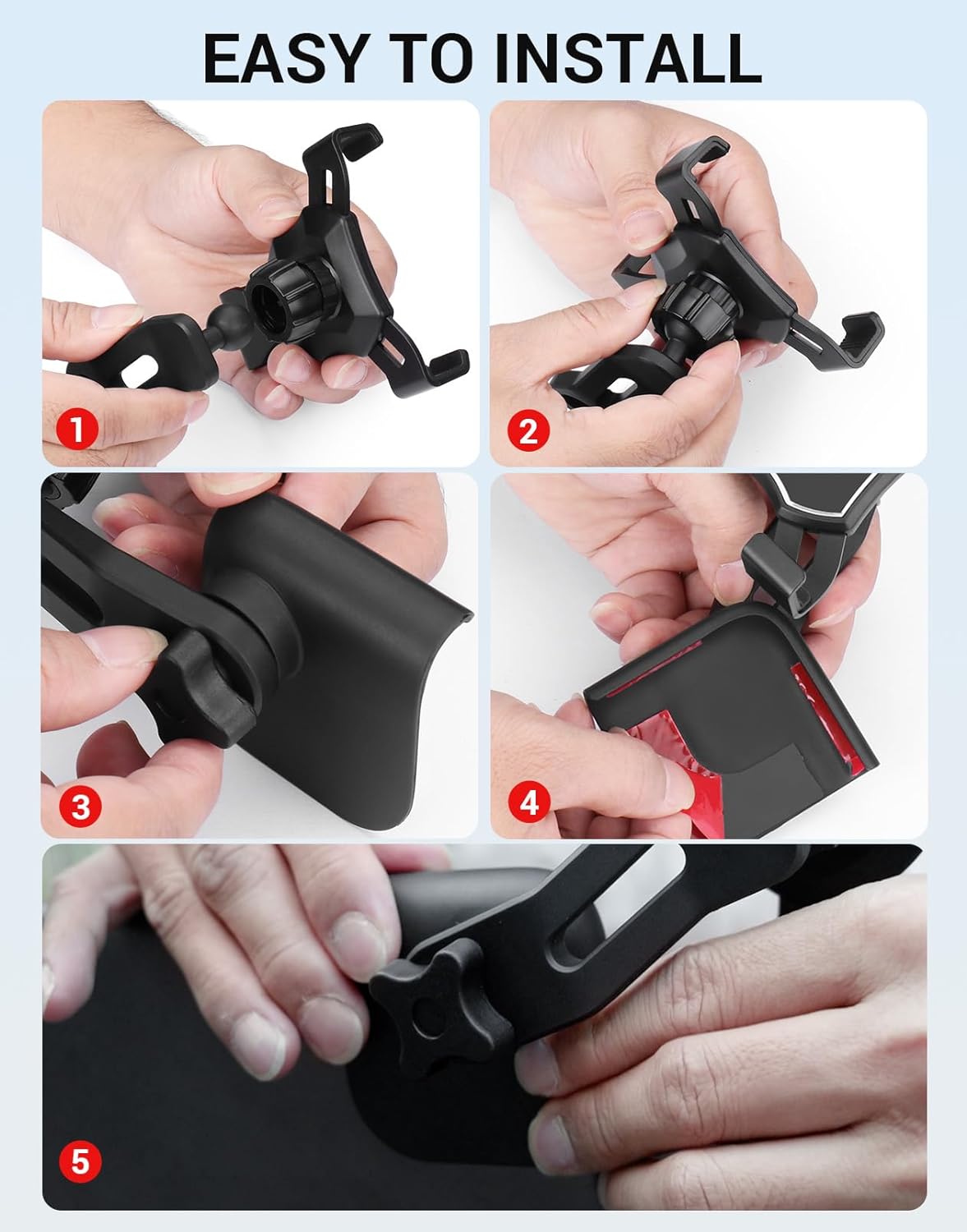 EASY TO INSTALL

1

2

3

4

5