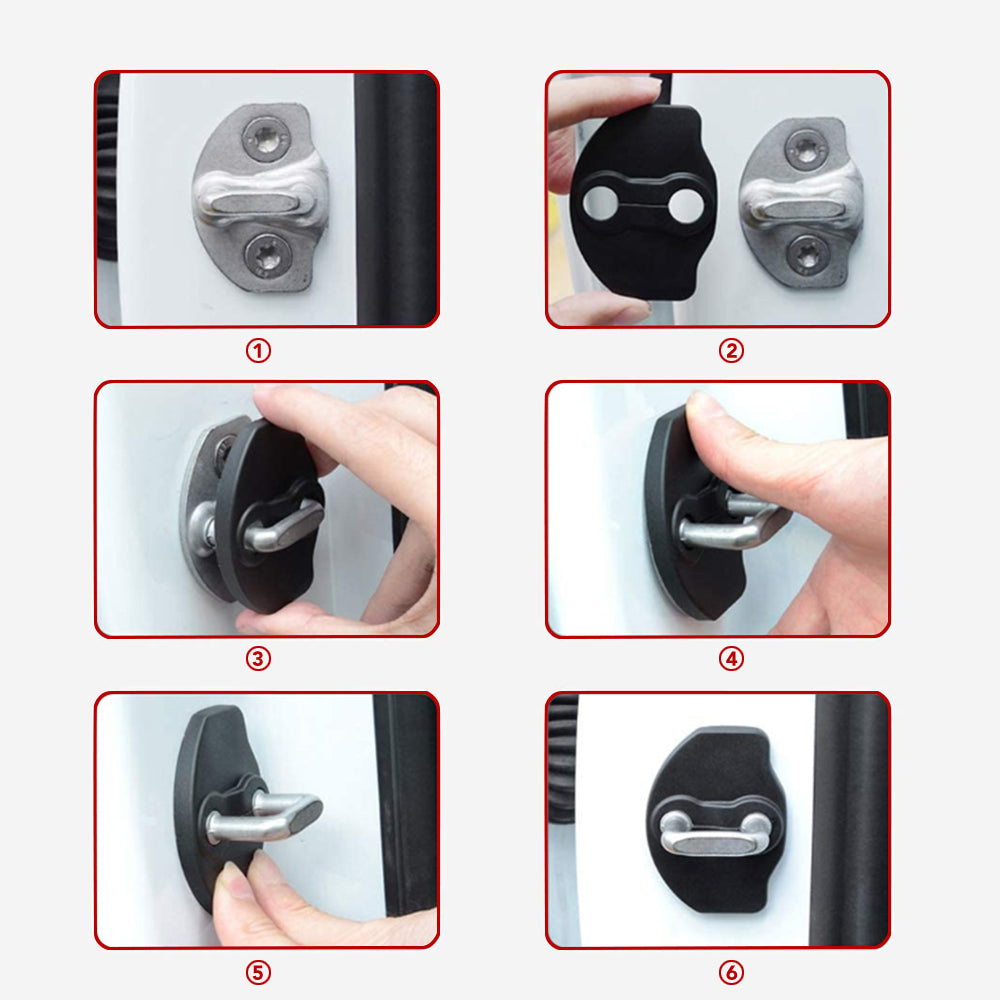 ①

②

③

④

⑤

⑥