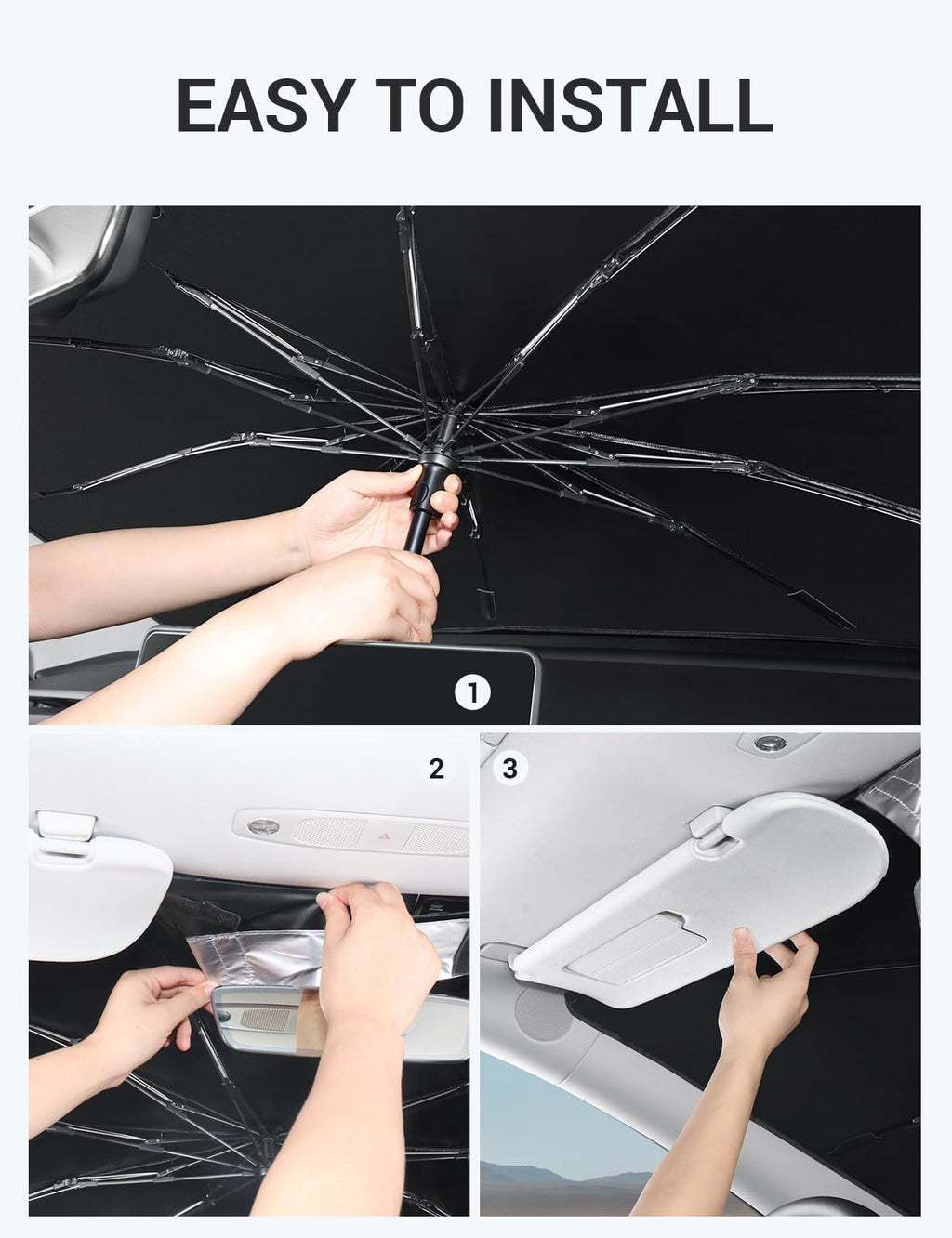 EASY TO INSTALL

1

2

3