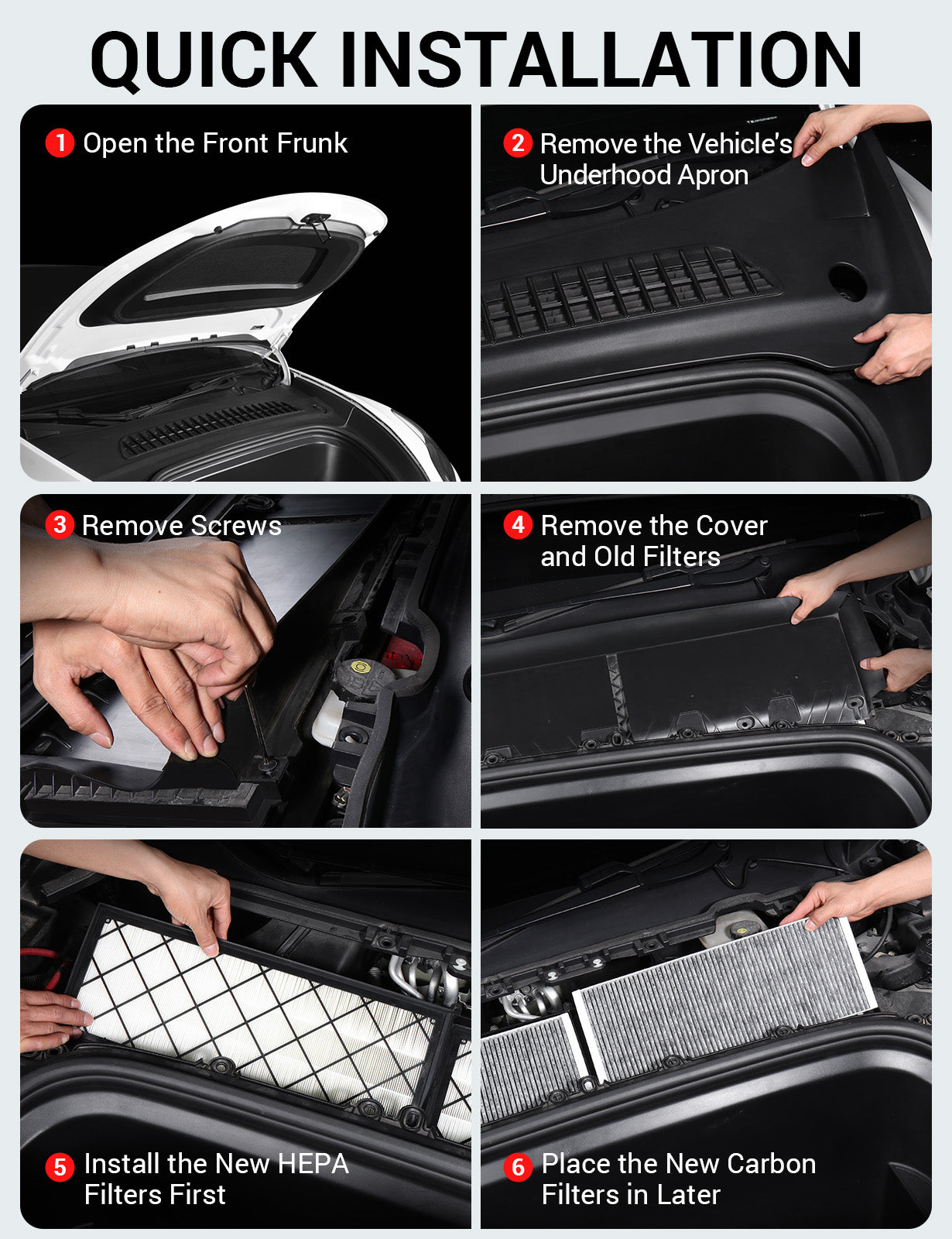 QUICK INSTALLATION

1 Open the Front Frunk

2 Remove the Vehicle's Underhood Apron

3 Remove Screws

4 Remove the Cover and Old Filters

5 Install the New HEPA Filters First

6 Place the New Carbon Filters in Later