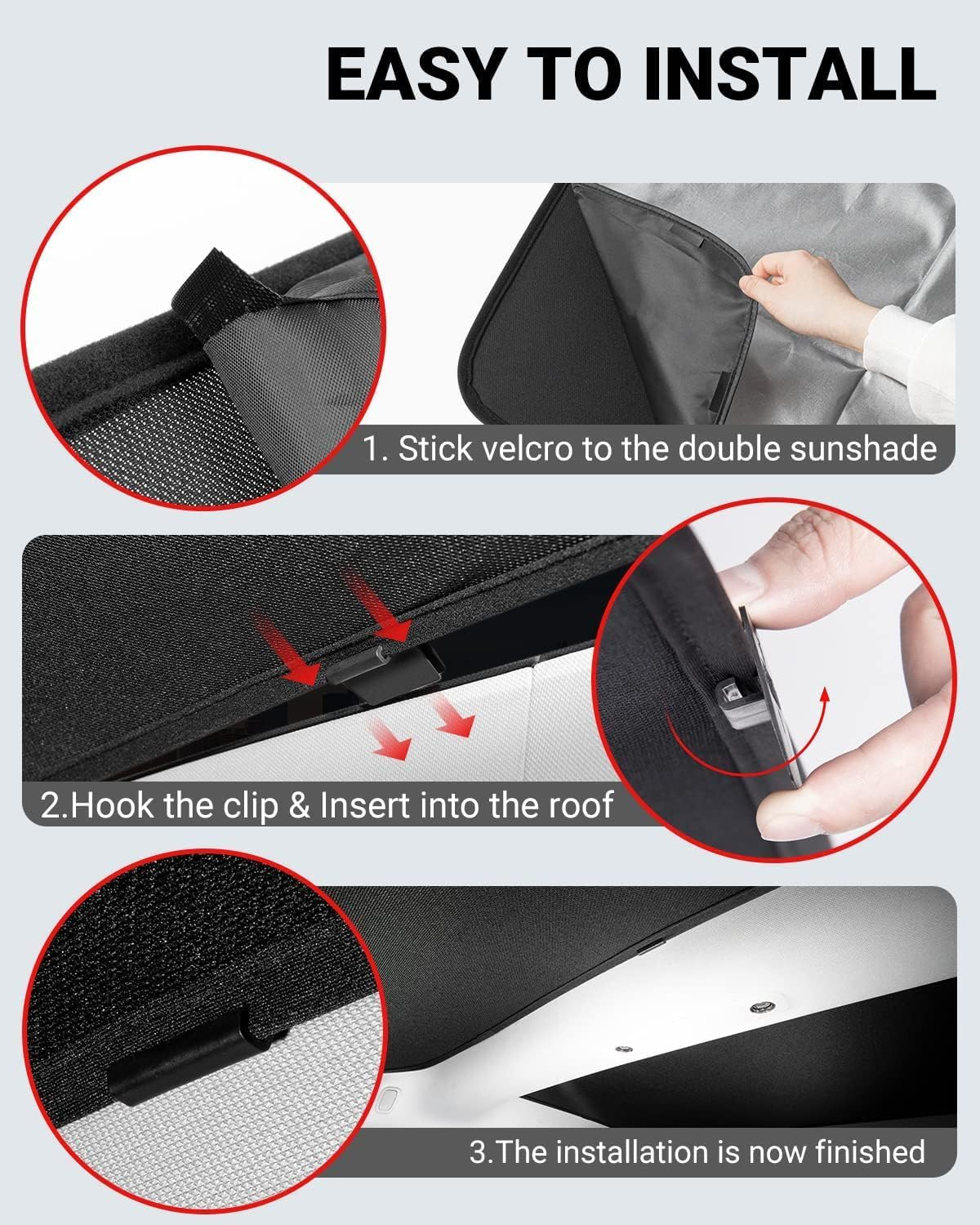 EASY TO INSTALL

1. Stick velcro to the double sunshade

2.Hook the clip & Insert into the roof

3.The installation is now finished