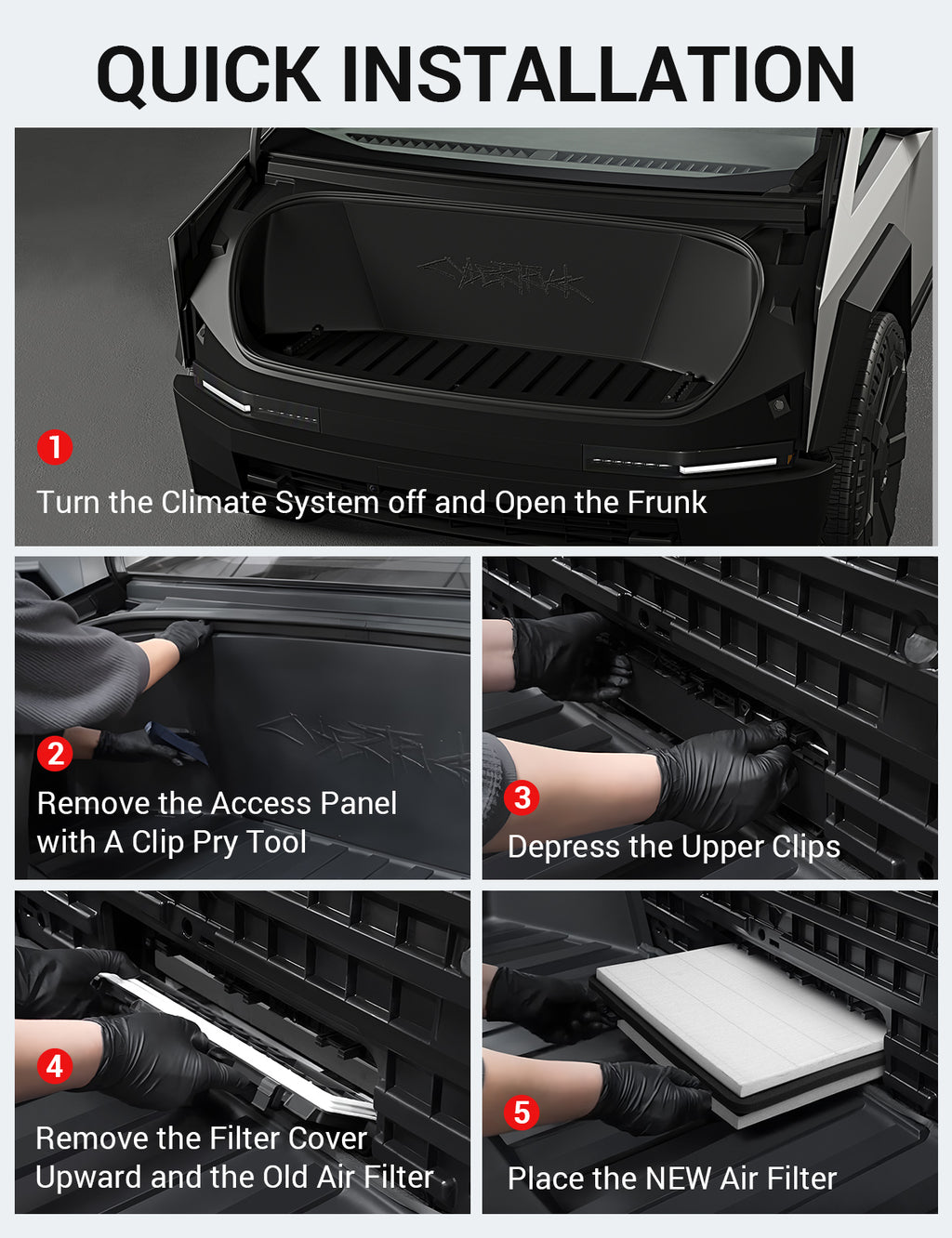 QUICK INSTALLATION

CYBERTRUCK

1
Turn the Climate System off and Open the Frunk

CYBERTRUCK

2
Remove the Access Panel with A Clip Pry Tool

3
Depress the Upper Clips

4
Remove the Filter Cover Upward and the Old Air Filter

5
Place the NEW Air Filter