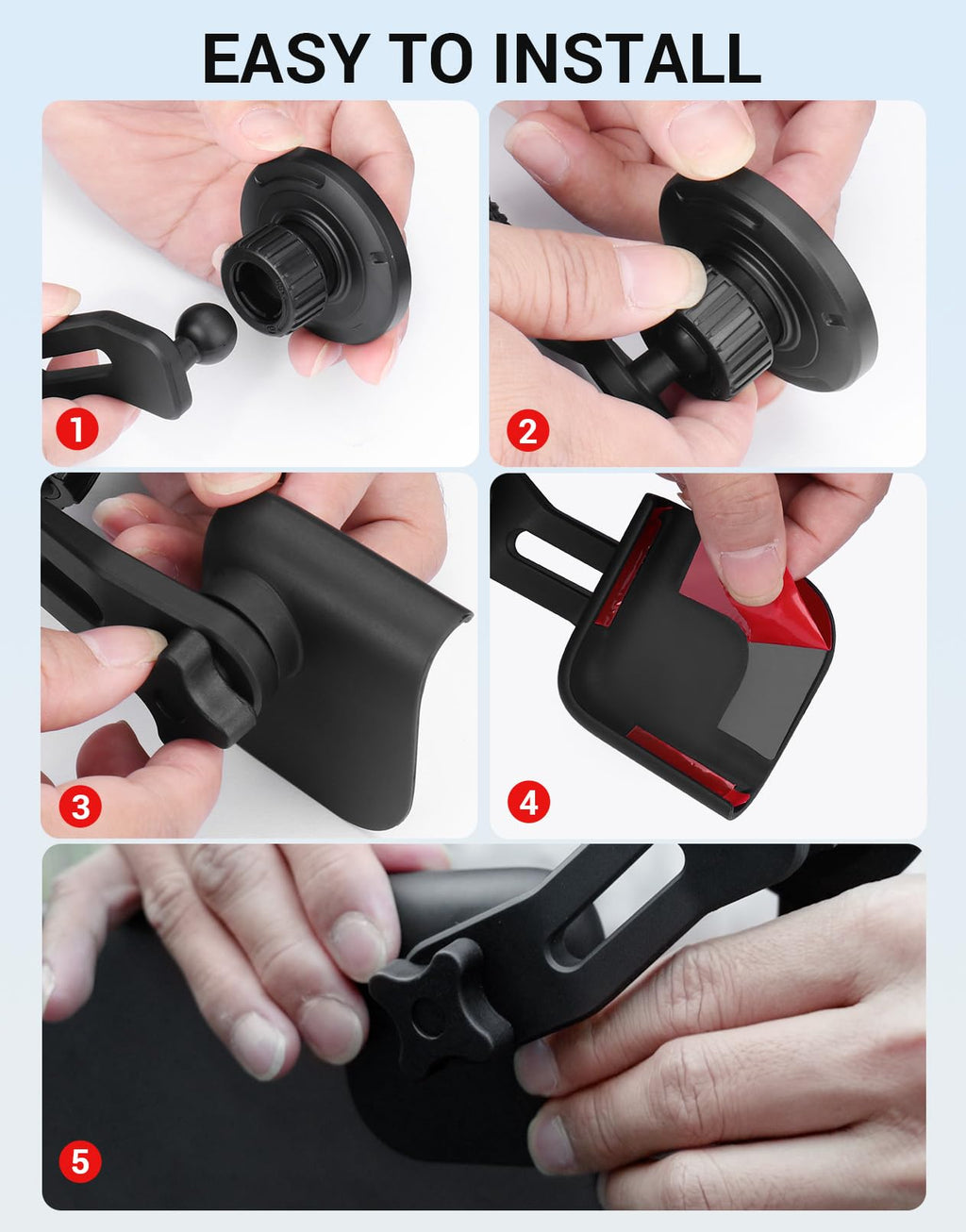 EASY TO INSTALL

1

2

3

4

5