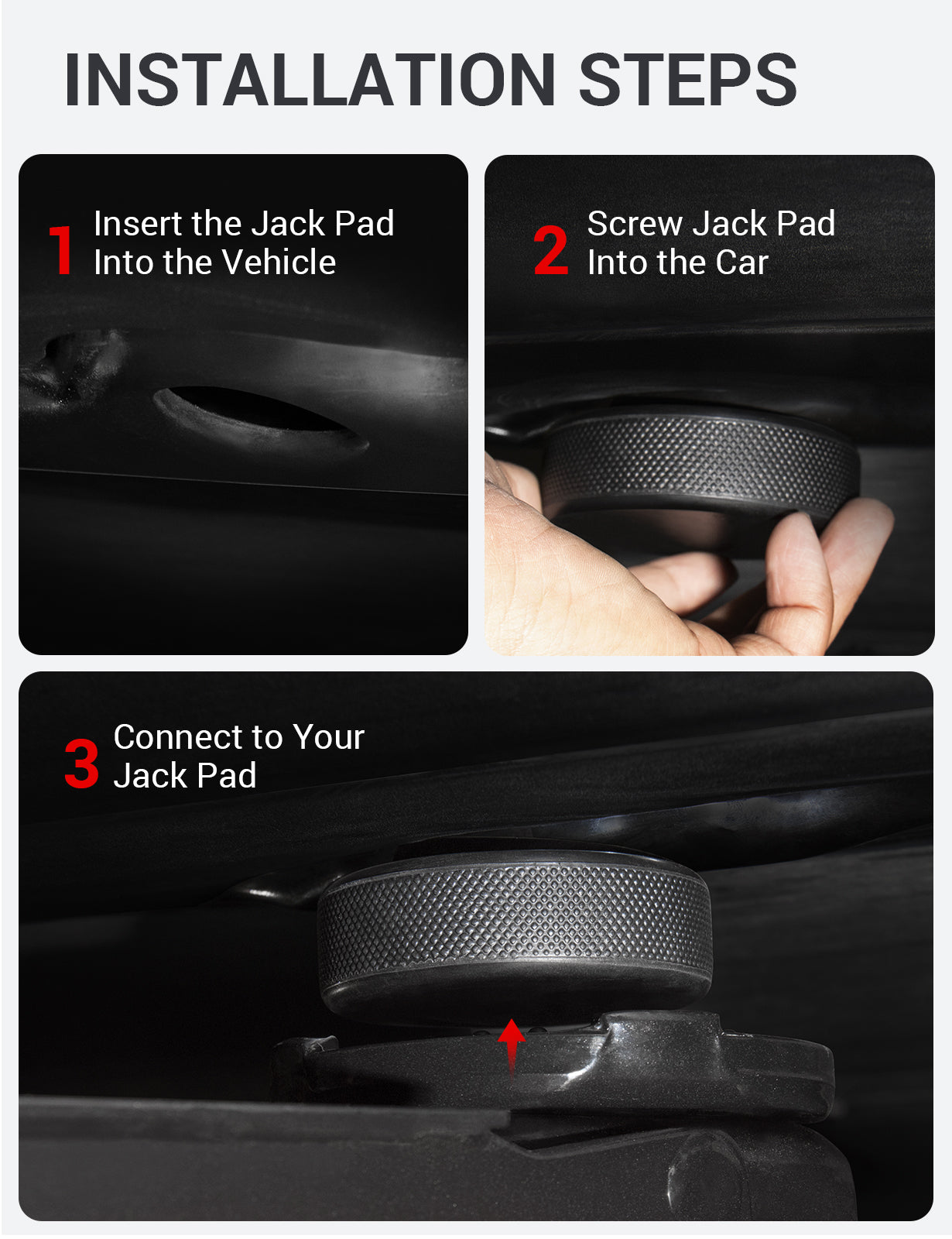 INSTALLATION STEPS

1 Insert the Jack Pad Into the Vehicle

2 Screw Jack Pad Into the Car

3 Connect to Your Jack Pad