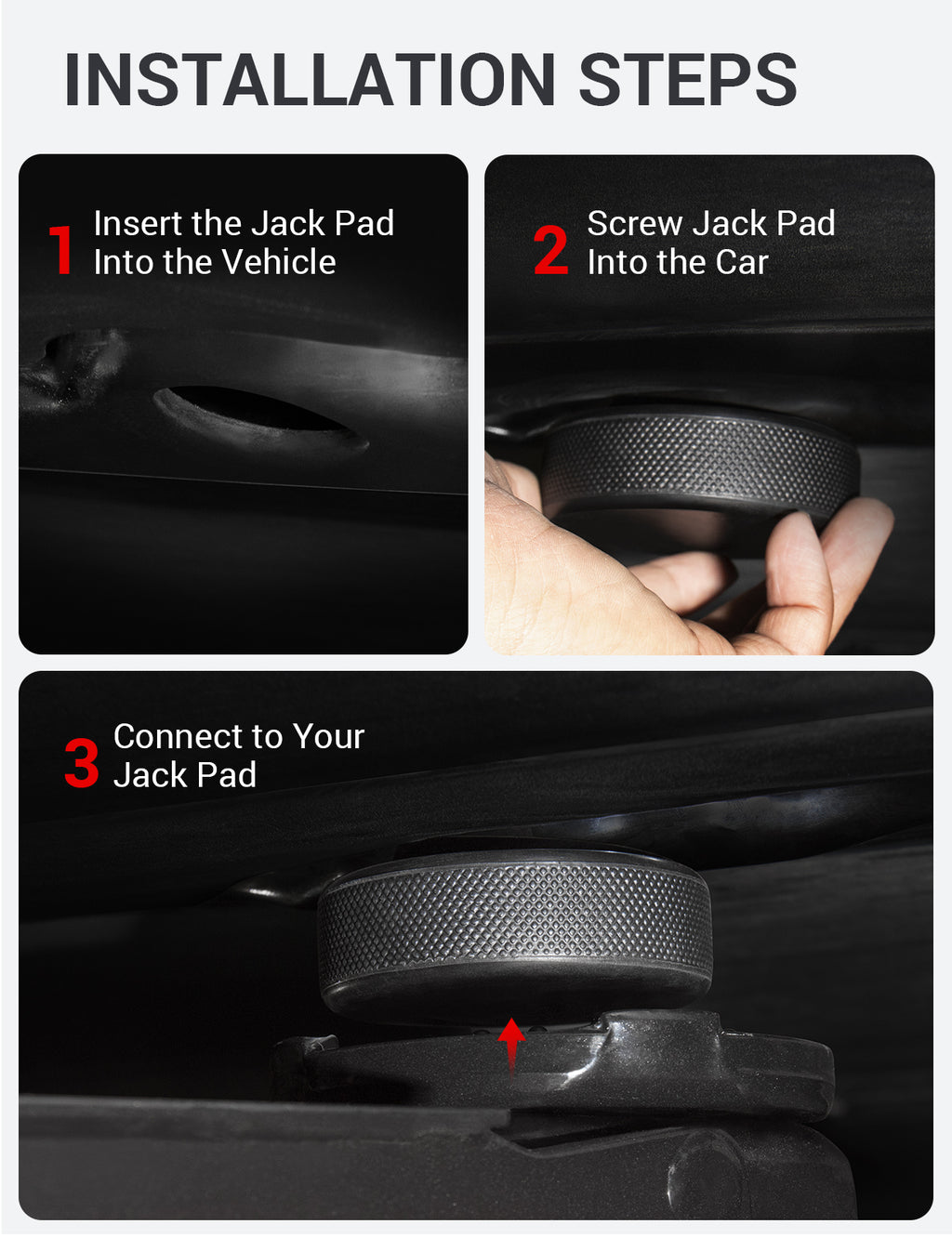 INSTALLATION STEPS

1 Insert the Jack Pad Into the Vehicle

2 Screw Jack Pad Into the Car

3 Connect to Your Jack Pad