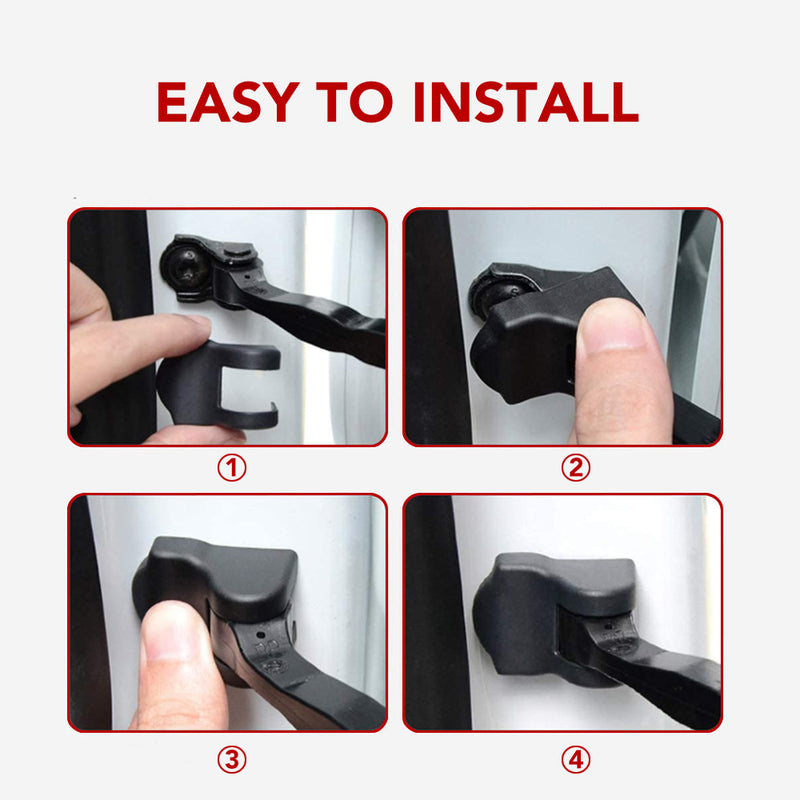 EASY TO INSTALL

①

②

③

④