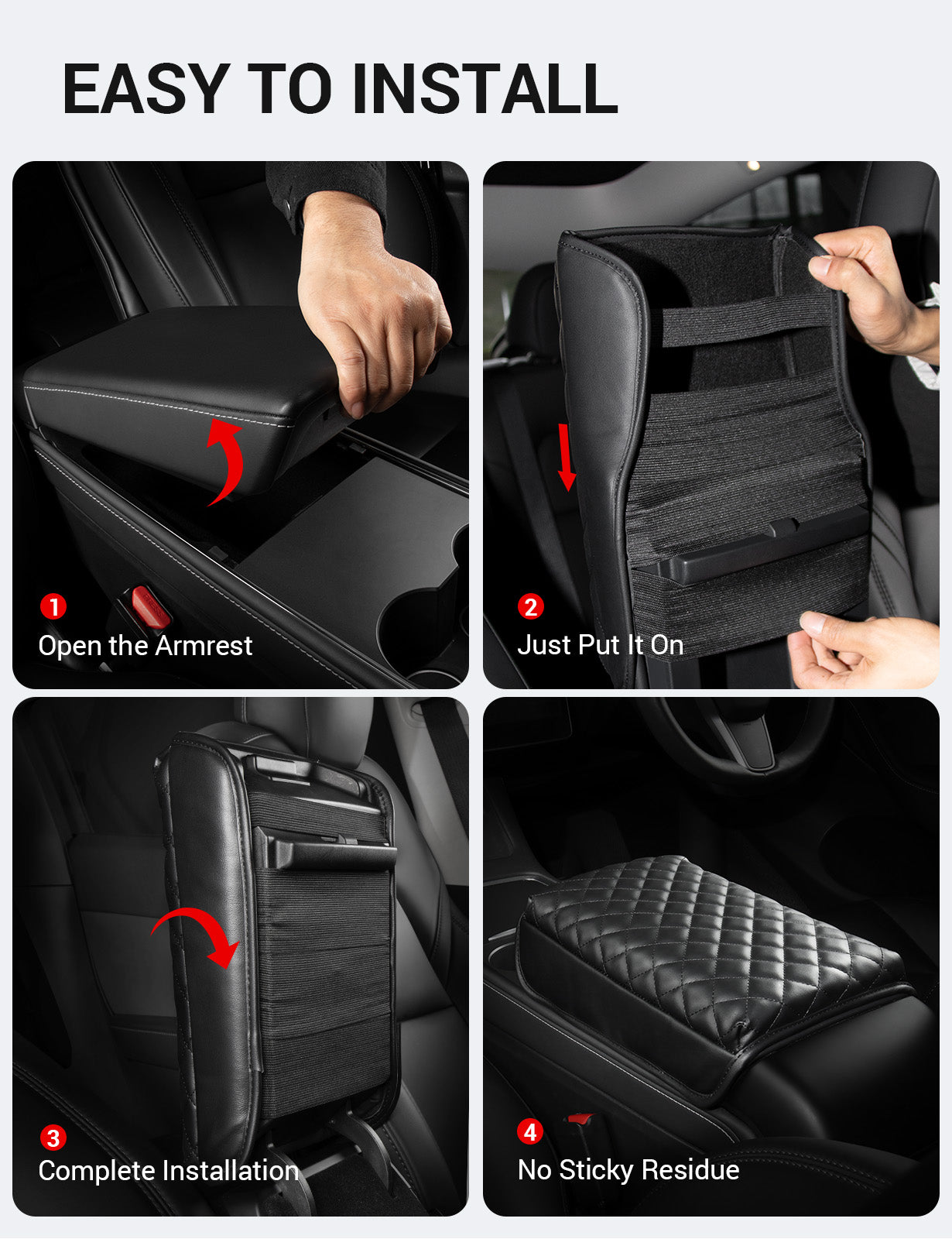 EASY TO INSTALL

1
Open the Armrest

2
Just Put It On

3
Complete Installation

4
No Sticky Residue