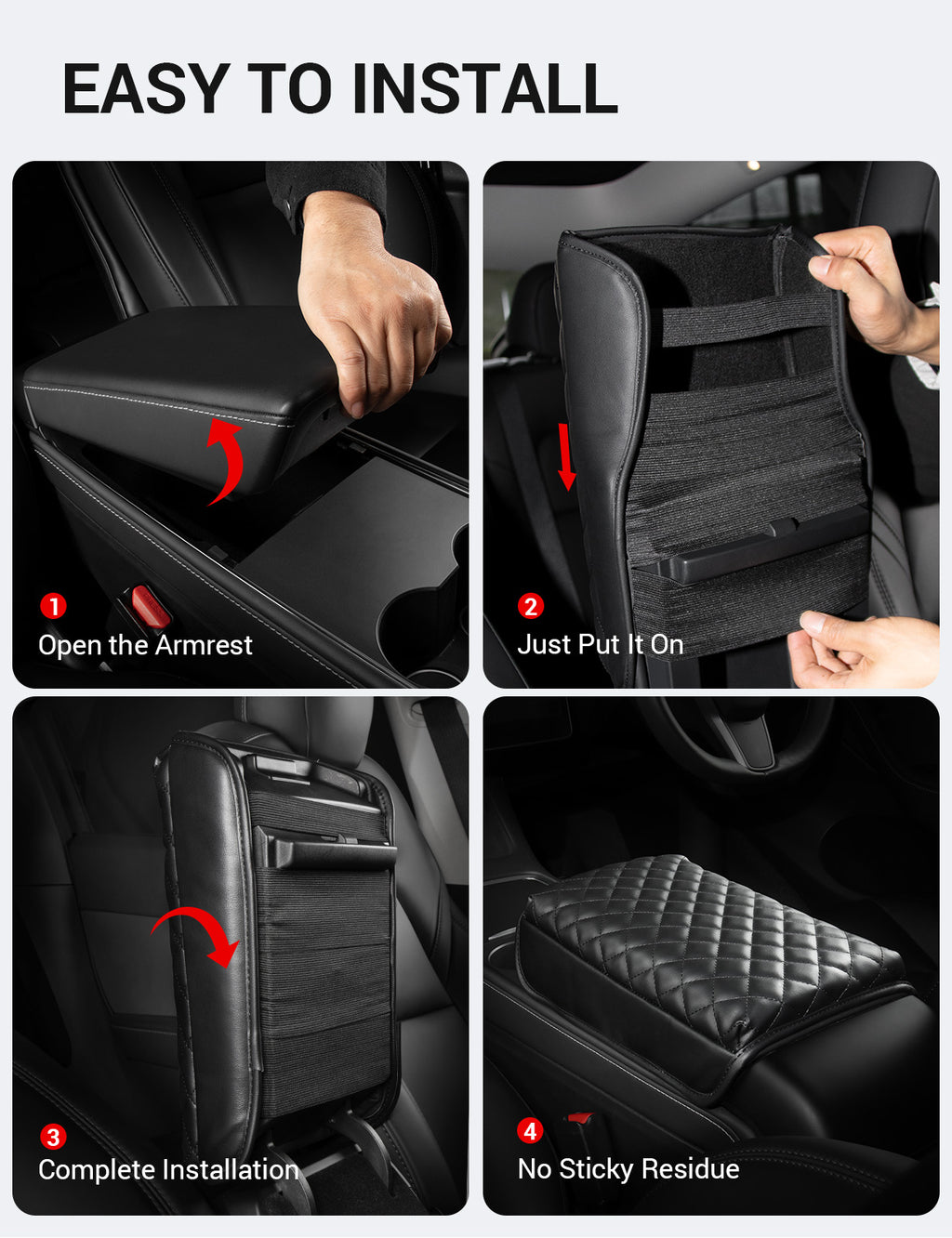 EASY TO INSTALL

1
Open the Armrest

2
Just Put It On

3
Complete Installation

4
No Sticky Residue