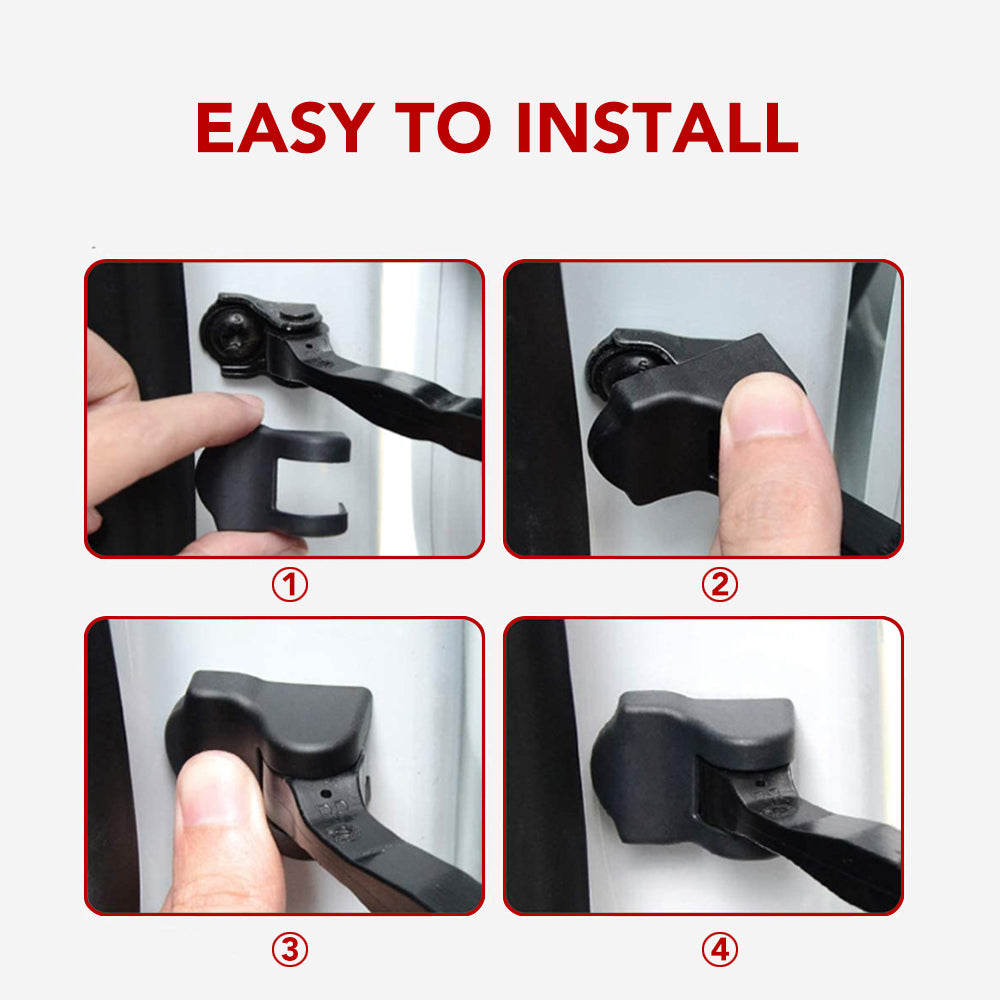 EASY TO INSTALL

①

②

③

④