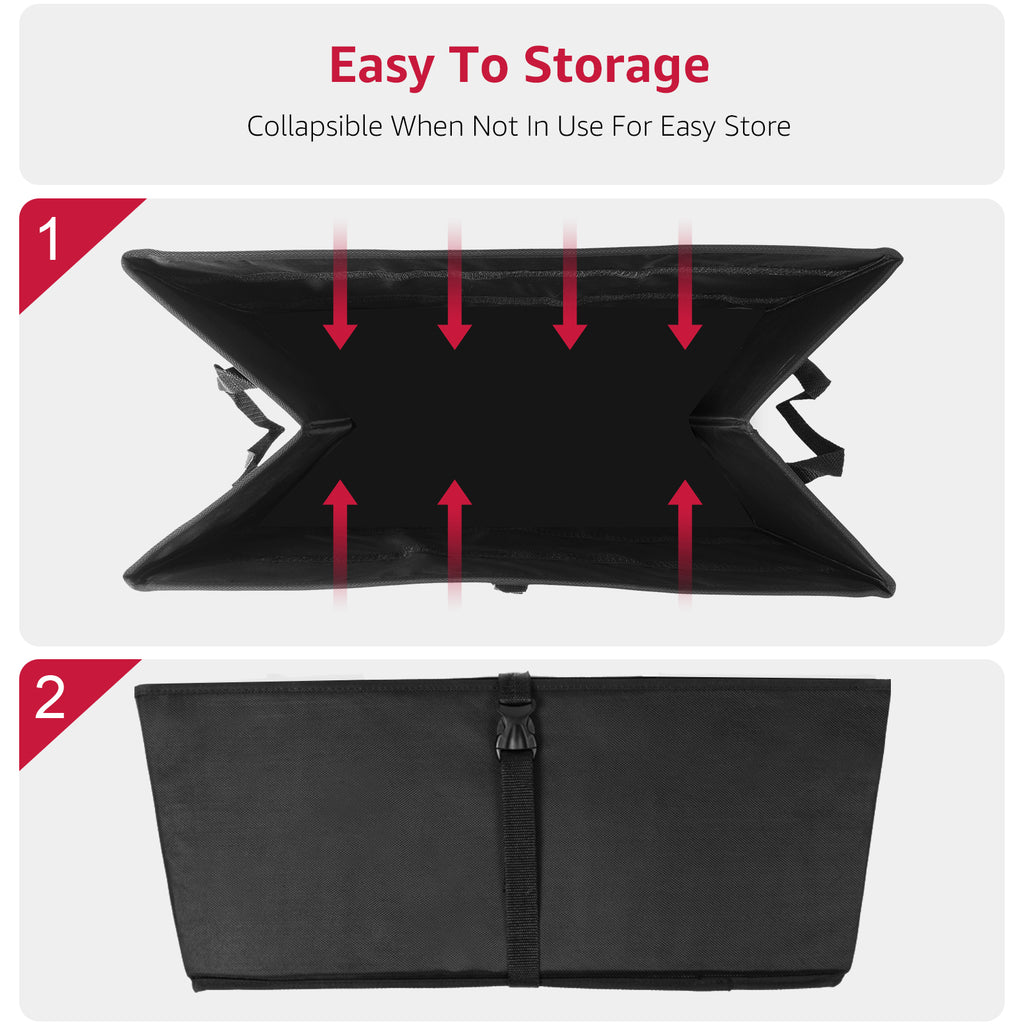 Easy To Storage

Collapsible When Not In Use For Easy Store

1

2