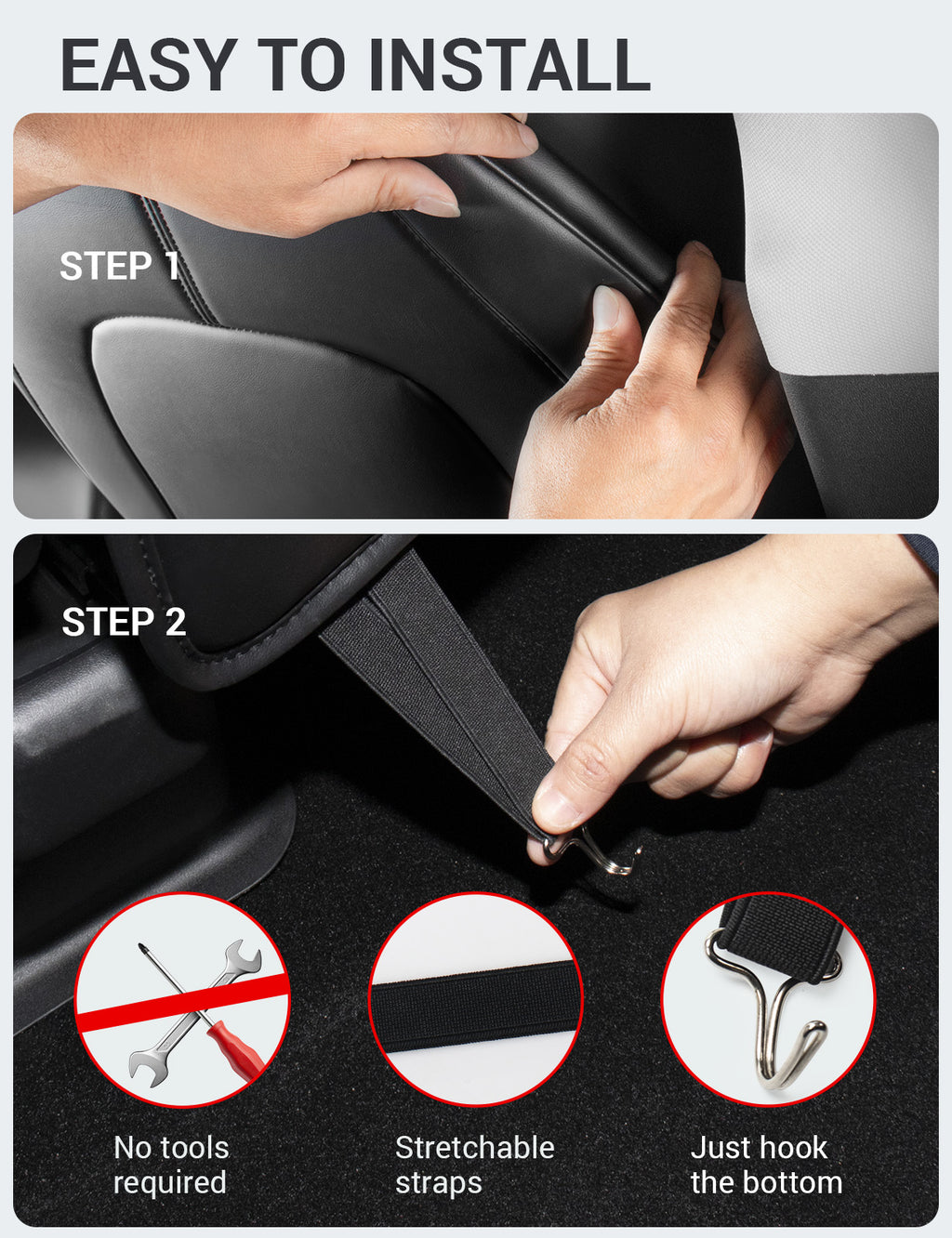 EASY TO INSTALL

STEP 1

STEP 2

No tools required

Stretchable straps

Just hook the bottom